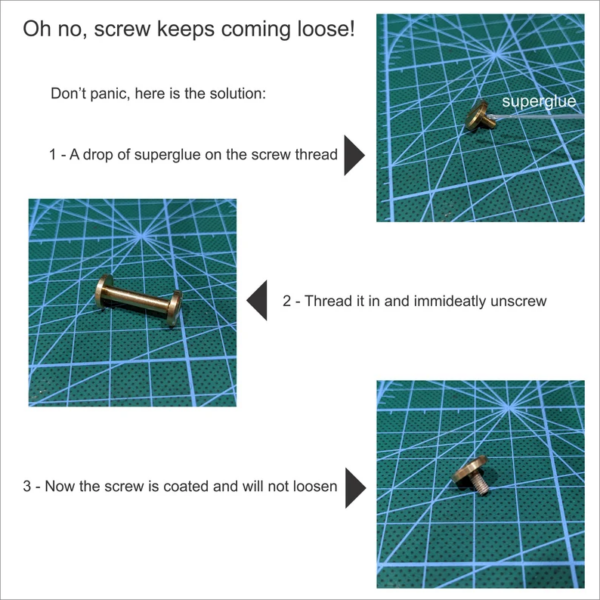 Oh no, screw keeps coming loose!

Don't panic, here is the solution:

1 - A drop of superglue on the screw thread

superglue

2 - Thread it in and immideatly unscrew

3 - Now the screw is coated and will not loosen